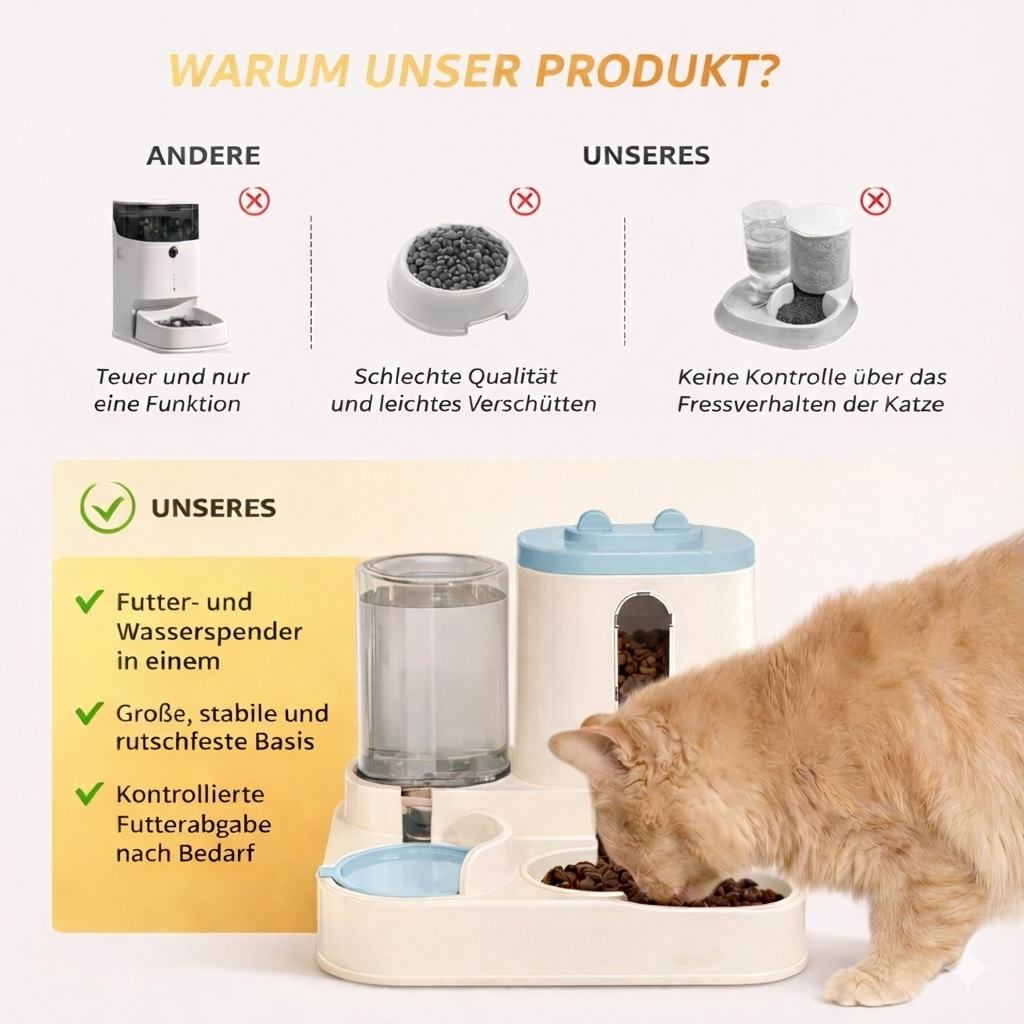 WARUM UNSER PRODUKT?

ANDERE

UNSERES

Teuer und nur eine Funktion

Schlechte Qualität und leichtes Verschütten

Keine Kontrolle über das Fressverhalten der Katze

UNSERES

Futter- und Wasserspender in einem

Große, stabile und rutschfeste Basis

Kontrollierte Futterabgabe nach Bedarf